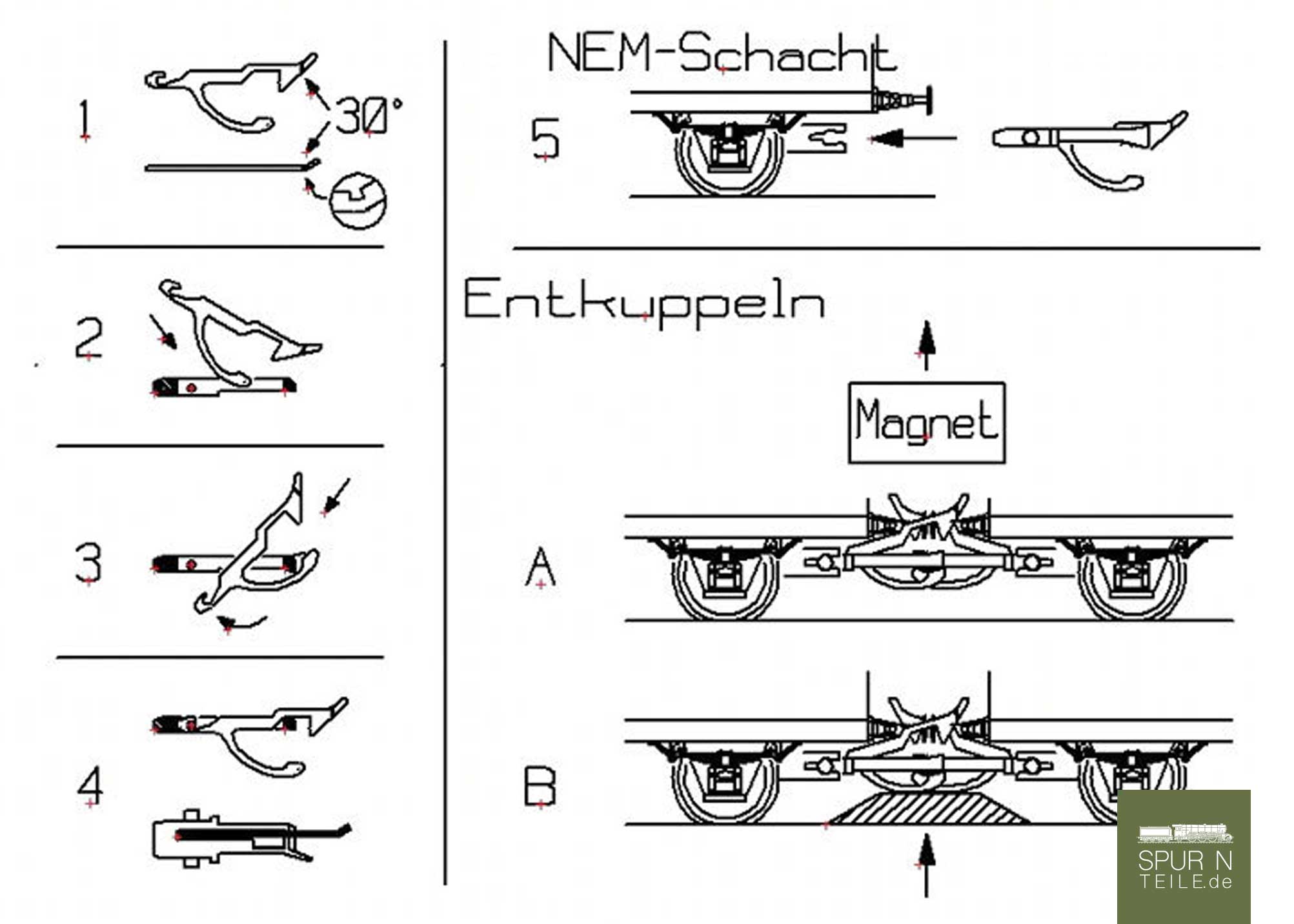 1

30°

2

3

4

NEM-Schacht

5

Entkuppeln

Magnet

A

B

SPUR N
TEILE.de